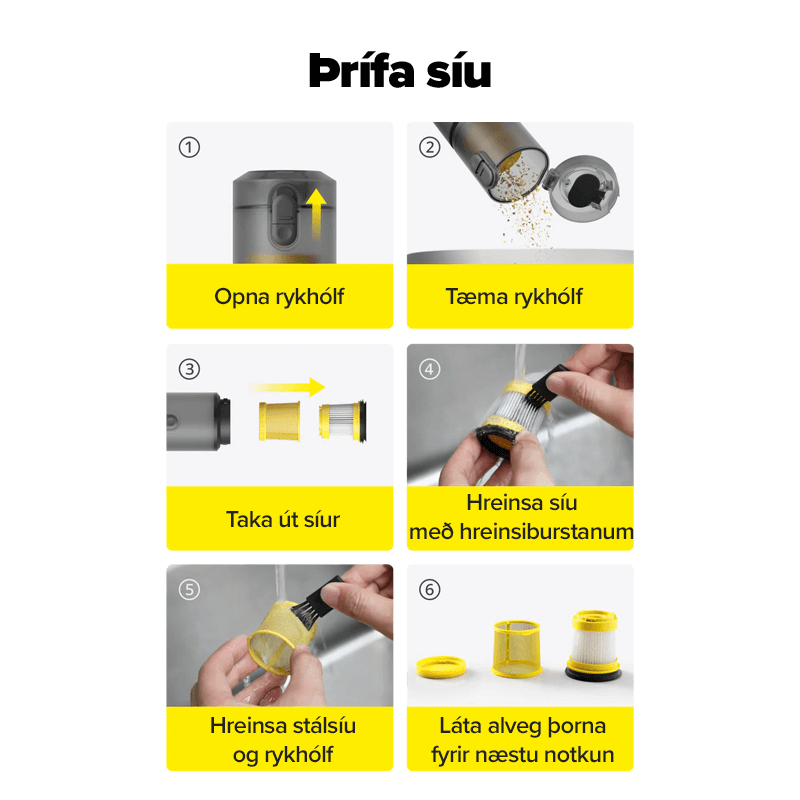 Þrífa síu

①

Opna rykhólf

②

Tæma rykhólf

③

Taka út síur

④

Hreinsa síu með hreinsiburstanum

⑤

Hreinsa stálsíu og rykhólf

⑥

Láta alveg þorna fyrir næstu notkun